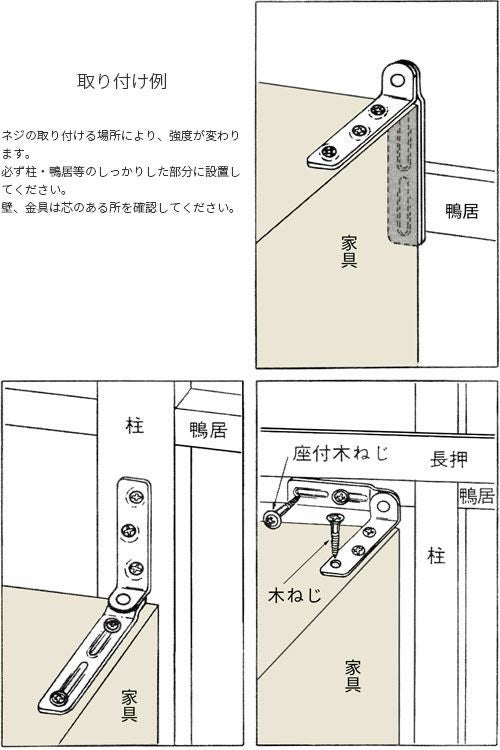 取り付け例

ネジの取り付ける場所により、強度が変わります。
必ず柱・鴨居等のしっかりした部分に設置してください。
壁、金具は芯のある所を確認してください。

鴨居

家具

柱

鴨居

家具

座付木ねじ

長押

鴨居

柱

木ねじ

家具