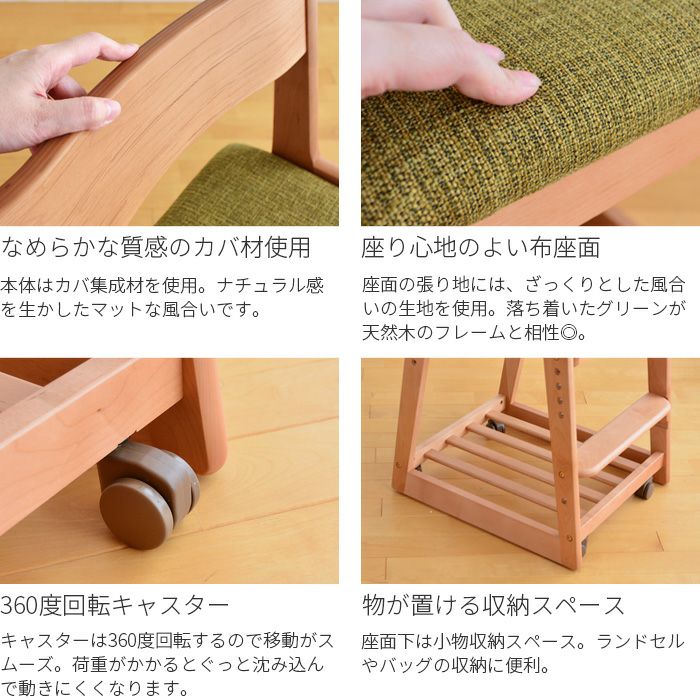 なめらかな質感のカバ材使用

本体はカバ集成材を使用。ナチュラル感を生かしたマットな風合いです。

座り心地のよい布座面

座面の張り地には、ざっくりとした風合いの生地を使用。落ち着いたグリーンが天然木のフレームと相性◎。

360度回転キャスター

キャスターは360度回転するので移動がスムーズ。荷重がかかるとぐっと沈み込んで動きにくくなります。

物が置ける収納スペース

座面下は小物収納スペース。ランドセルやバッグの収納に便利。