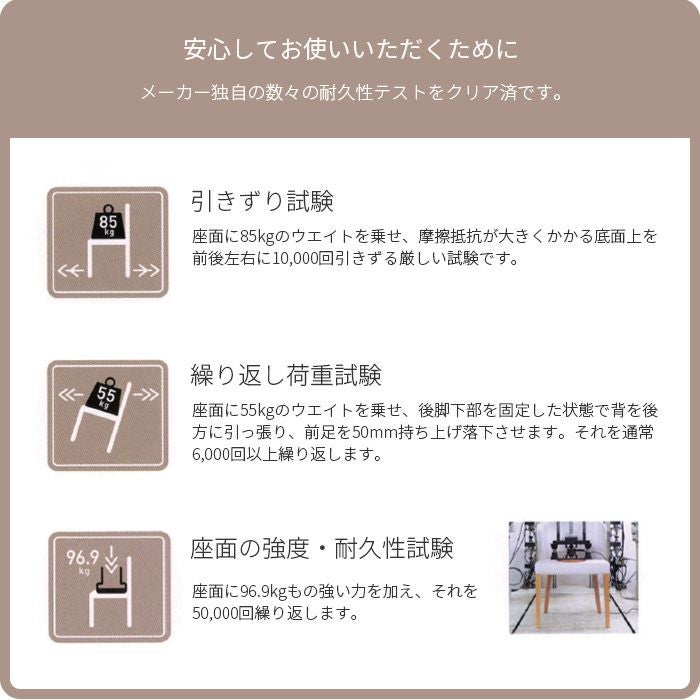 安心してお使いいただくために

メーカー独自の数々の耐久性テストをクリア済です。

85
kg

引きずり試験

座面に85kgのウエイトを乗せ、摩擦抵抗が大きくかかる底面上を前後左右に10,000回引きずる厳しい試験です。

55
kg

繰り返し荷重試験

座面に55kgのウエイトを乗せ、後脚下部を固定した状態で背を後方に引っ張り、前足を50mm持ち上げ落下させます。それを通常6,000回以上繰り返します。

96.9
kg

座面の強度・耐久性試験

座面に96.9kgもの強い力を加え、それを50,000回繰り返します。