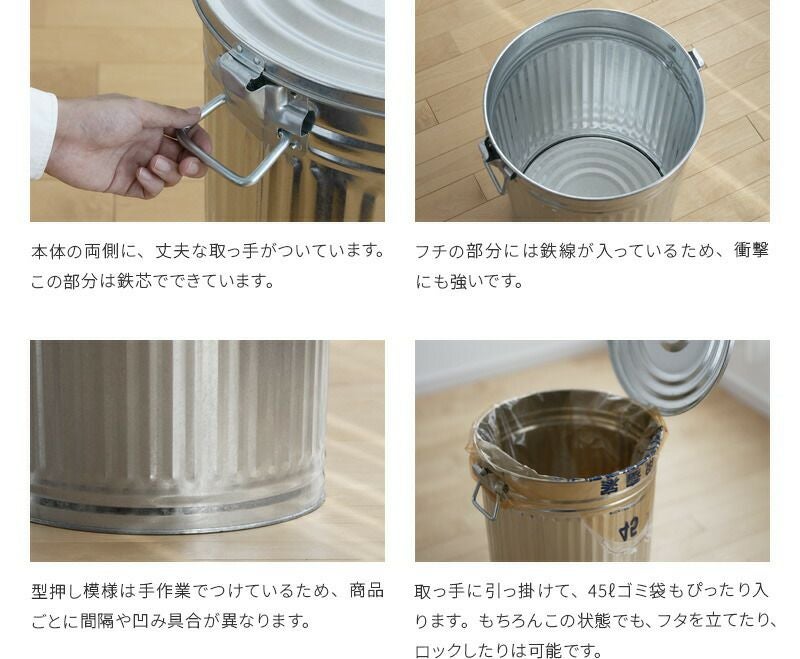 本体の両側に、丈夫な取っ手がついています。この部分は鉄芯でできています。

フチの部分には鉄線が入っているため、衝撃にも強いです。

型押し模様は手作業でつけているため、商品ごとに間隔や凹み具合が異なります。

取っ手に引っ掛けて、45ℓゴミ袋もぴったり入ります。もちろんこの状態でも、フタを立てたり、ロックしたりは可能です。