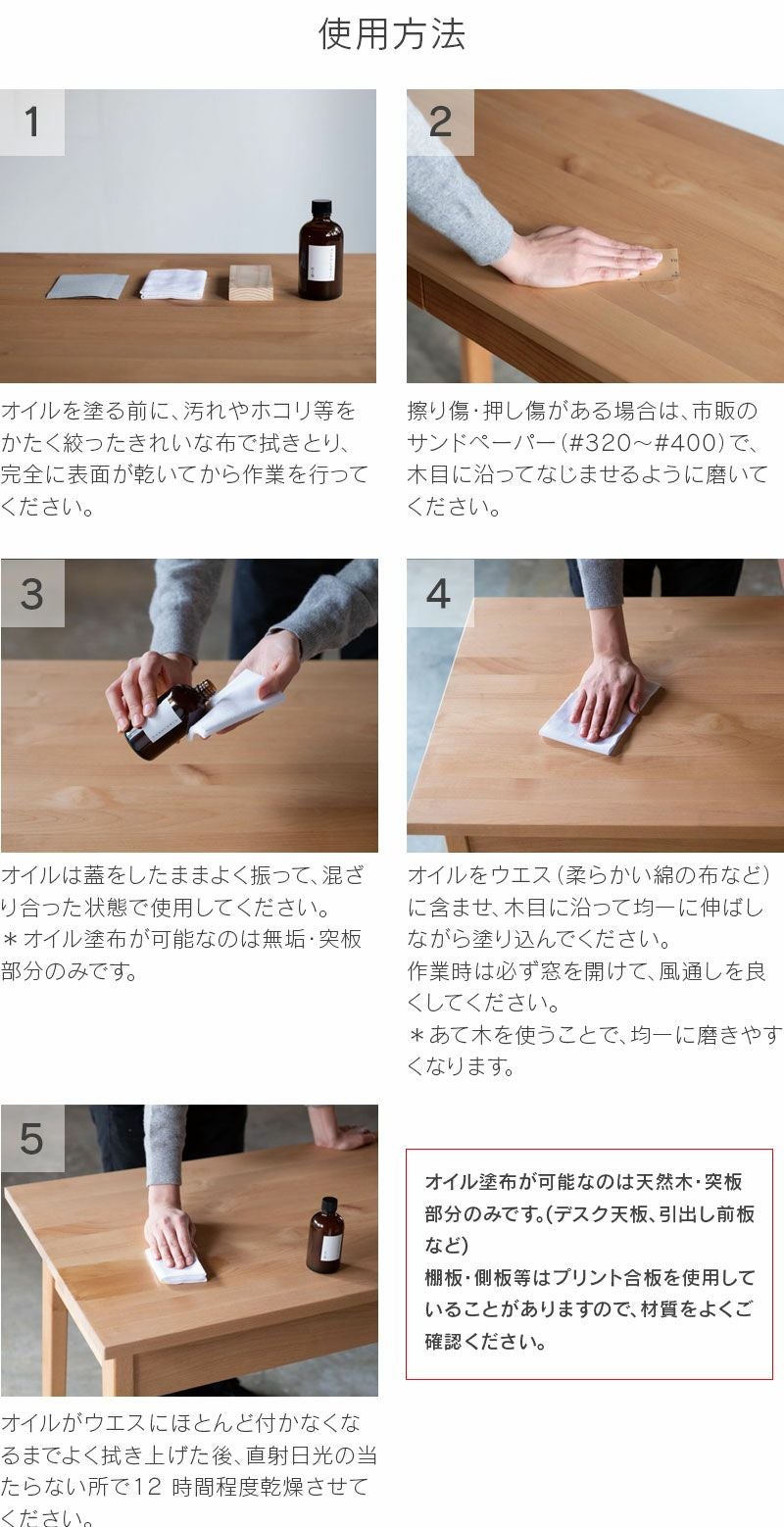 使用方法

1

オイルを塗る前に、汚れやホコリ等をかたく絞ったきれいな布で拭きとり、完全に表面が乾いてから作業を行ってください。

2

擦り傷・押し傷がある場合は、市販のサンドペーパー（#320～#400）で、木目に沿ってなじませるように磨いてください。

3

オイルは蓋をしたままよく振って、混ざり合った状態で使用してください。
＊オイル塗布が可能なのは無垢・突板部分のみです。

4

オイルをウエス（柔らかい綿の布など）に含ませ、木目に沿って均一に伸ばしながら塗り込んでください。
作業時は必ず窓を開けて、風通しを良くしてください。
＊あて木を使うことで、均一に磨きやすくなります。

5

オイルがウエスにほとんど付かなくなるまでよく拭き上げた後、直射日光の当たらない所で12 時間程度乾燥させてください。

オイル塗布が可能なのは天然木・突板部分のみです。(デスク天板、引出し前板など)
棚板・側板等はプリント合板を使用していることがありますので、材質をよくご確認ください。