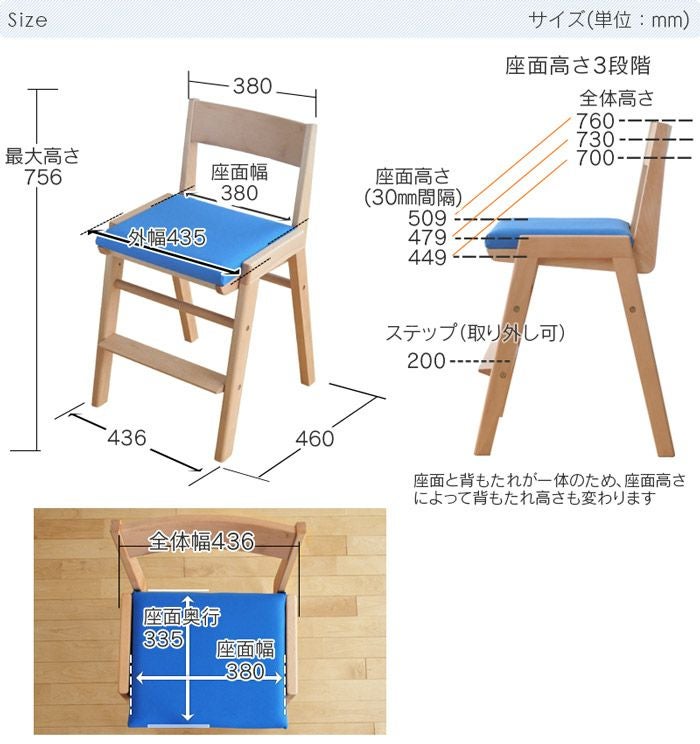 Size

サイズ(単位：mm)

最大高さ
756

380

座面幅
380

外幅435

436

460

座面高さ3段階

全体高さ
760
730
700

座面高さ
(30㎜間隔)
509
479
449

ステップ(取り外し可)
200

座面と背もたれが一体のため、座面高さによって背もたれ高さも変わります

全体幅436

座面奥行
335

座面幅
380