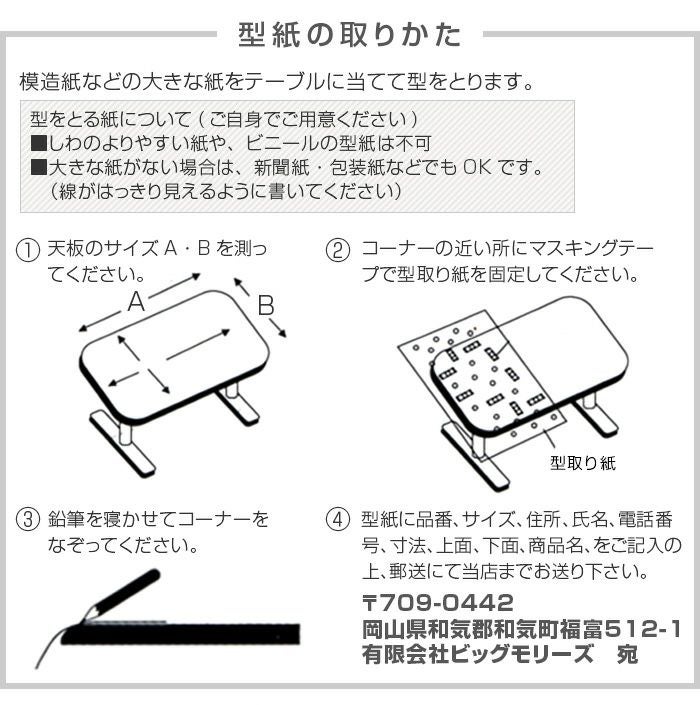 型紙の取りかた

模造紙などの大きな紙をテーブルに当てて型をとります。

型をとる紙について（ご自身でご用意ください）
■しわのよりやすい紙や、ビニールの型紙は不可
■大きな紙がない場合は、新聞紙・包装紙などでもOKです。
（線がはっきり見えるように書いてください）

① 天板のサイズA・Bを測ってください。

A

B

② コーナーの近い所にマスキングテープで型取り紙を固定してください。

型取り紙

③ 鉛筆を寝かせてコーナーをなぞってください。

④ 型紙に品番、サイズ、住所、氏名、電話番号、寸法、上面、下面、商品名、をご記入の上、郵送にて当店までお送り下さい。

〒709-0442
岡山県和気郡和気町福富512-1
有限会社ビッグモリーズ 宛