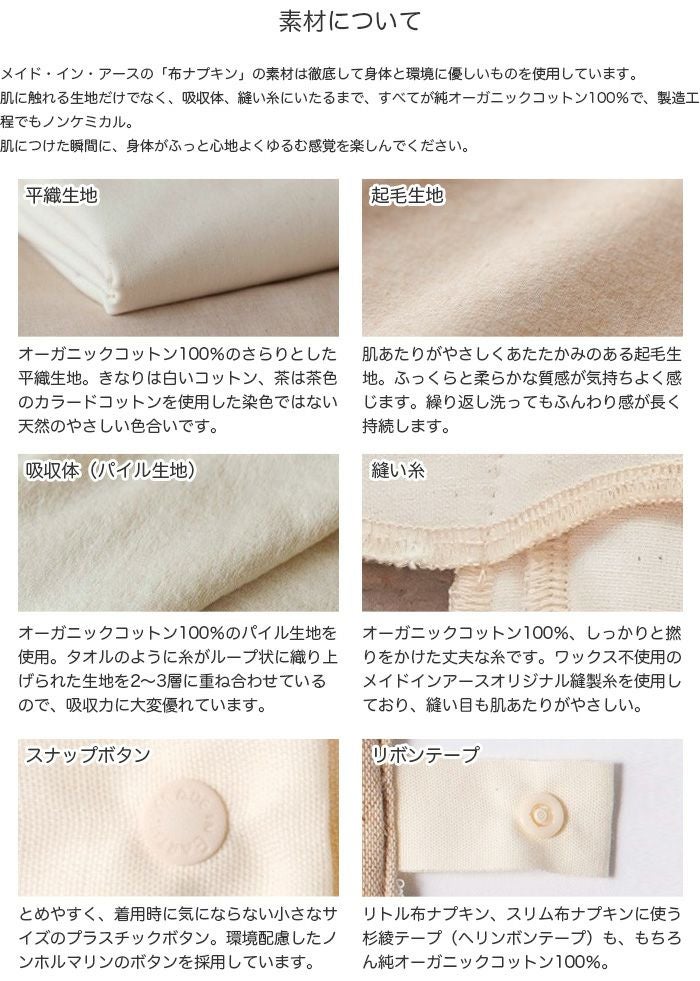 素材について

メイド・イン・アースの「布ナプキン」の素材は徹底して身体と環境に優しいものを使用しています。
肌に触れる生地だけでなく、吸収体、縫い糸にいたるまで、すべてが純オーガニックコットン100%で、製造工程でもノンケミカル。
肌につけた瞬間に、身体がふっと心地よくゆるむ感覚を楽しんでください。

平織生地

オーガニックコットン100%のさらりとした平織生地。きなりは白いコットン、茶は茶色のカラードコットンを使用した染色ではない天然のやさしい色合いです。

起毛生地

肌あたりがやさしくあたたかみのある起毛生地。ふっくらと柔らかな質感が気持ちよく感じます。繰り返し洗ってもふんわり感が長く持続します。

吸収体（パイル生地）

オーガニックコットン100%のパイル生地を使用。タオルのように糸がループ状に織り上げられた生地を2〜3層に重ね合わせているので、吸収力に大変優れています。

縫い糸

オーガニックコットン100%、しっかりと撚りをかけた丈夫な糸です。ワックス不使用のメイドインアースオリジナル縫製糸を使用しており、縫い目も肌あたりがやさしい。

スナップボタン

とめやすく、着用時に気にならない小さなサイズのプラスチックボタン。環境配慮したノンホルマリンのボタンを採用しています。

リボンテープ

リトル布ナプキン、スリム布ナプキンに使う杉綾テープ（ヘリンボンテープ）も、もちろん純オーガニックコットン100%。