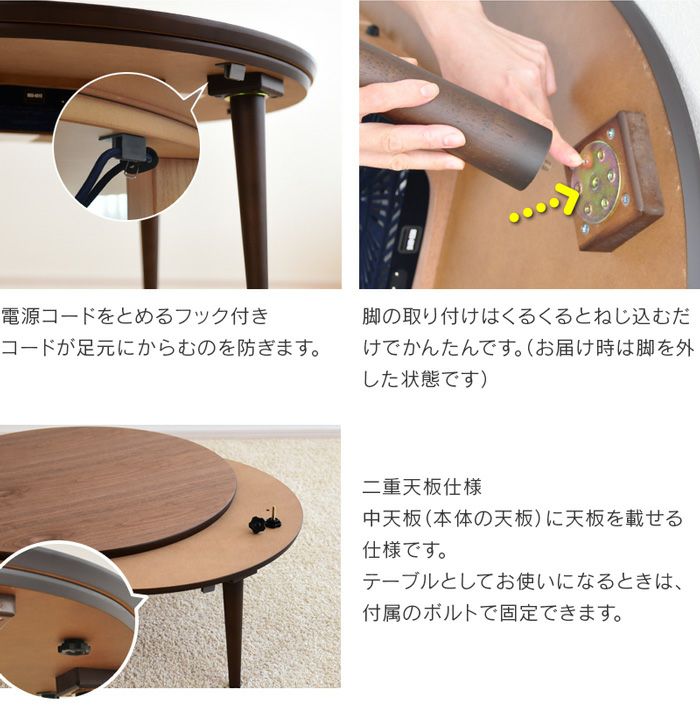 電源コードをとめるフック付き
コードが足元にからむのを防ぎます。

脚の取り付けはくるくるとねじ込むだけでかんたんです。(お届け時は脚を外した状態です)

二重天板仕様
中天板(本体の天板)に天板を載せる仕様です。
テーブルとしてお使いになるときは、付属のボルトで固定できます。