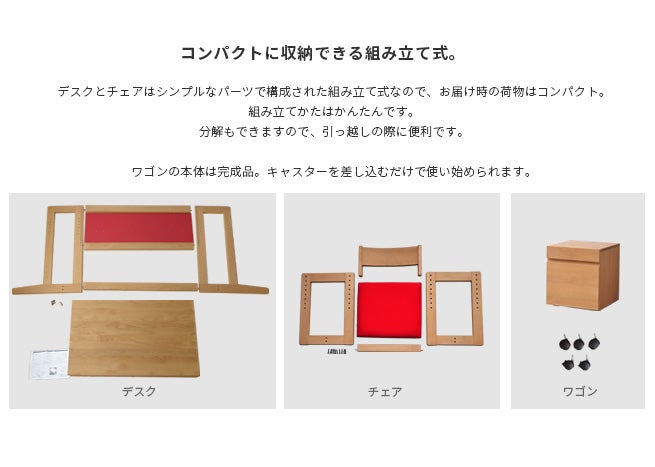 コンパクトに収納できる組み立て式。

デスクとチェアはシンプルなパーツで構成された組み立て式なので、お届け時の荷物はコンパクト。
組み立てかたはかんたんです。
分解もできますので、引っ越しの際に便利です。

ワゴンの本体は完成品。キャスターを差し込むだけで使い始められます。

デスク

チェア

ワゴン