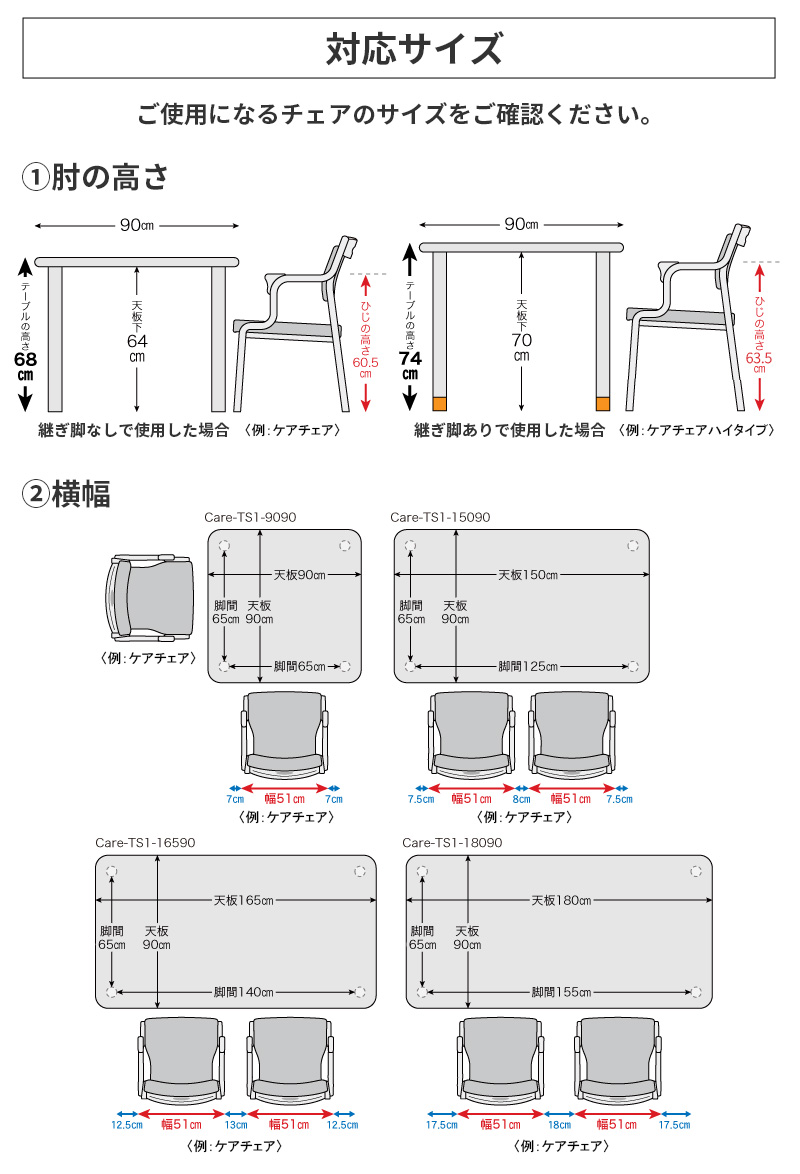 対応サイズ

ご使用になるチェアのサイズをご確認ください。

①肘の高さ

90㎝

テーブルの高さ 68㎝

天板下 64㎝

ひじの高さ 60.5㎝

継ぎ脚なしで使用した場合 〈例：ケアチェア〉

90㎝

テーブルの高さ 74㎝

天板下 70㎝

ひじの高さ 63.5㎝

継ぎ脚ありで使用した場合 〈例：ケアチェアハイタイプ〉

②横幅

Care-TS1-9090

天板90㎝

脚間 65㎝

天板 90㎝

脚間65㎝

〈例：ケアチェア〉

7㎝ 幅51㎝ 7㎝

〈例：ケアチェア〉

Care-TS1-15090

天板150㎝

脚間 65㎝

天板 90㎝

脚間125㎝

7.5㎝ 幅51㎝ 8㎝ 幅51㎝ 7.5㎝

〈例：ケアチェア〉

Care-TS1-16590

天板165㎝

脚間 65㎝

天板 90㎝

脚間140㎝

12.5㎝ 幅51㎝ 13㎝ 幅51㎝ 12.5㎝

〈例：ケアチェア〉

Care-TS1-18090

天板180㎝

脚間 65㎝

天板 90㎝

脚間155㎝

17.5㎝ 幅51㎝ 18㎝ 幅51㎝ 17.5㎝

〈例：ケアチェア〉