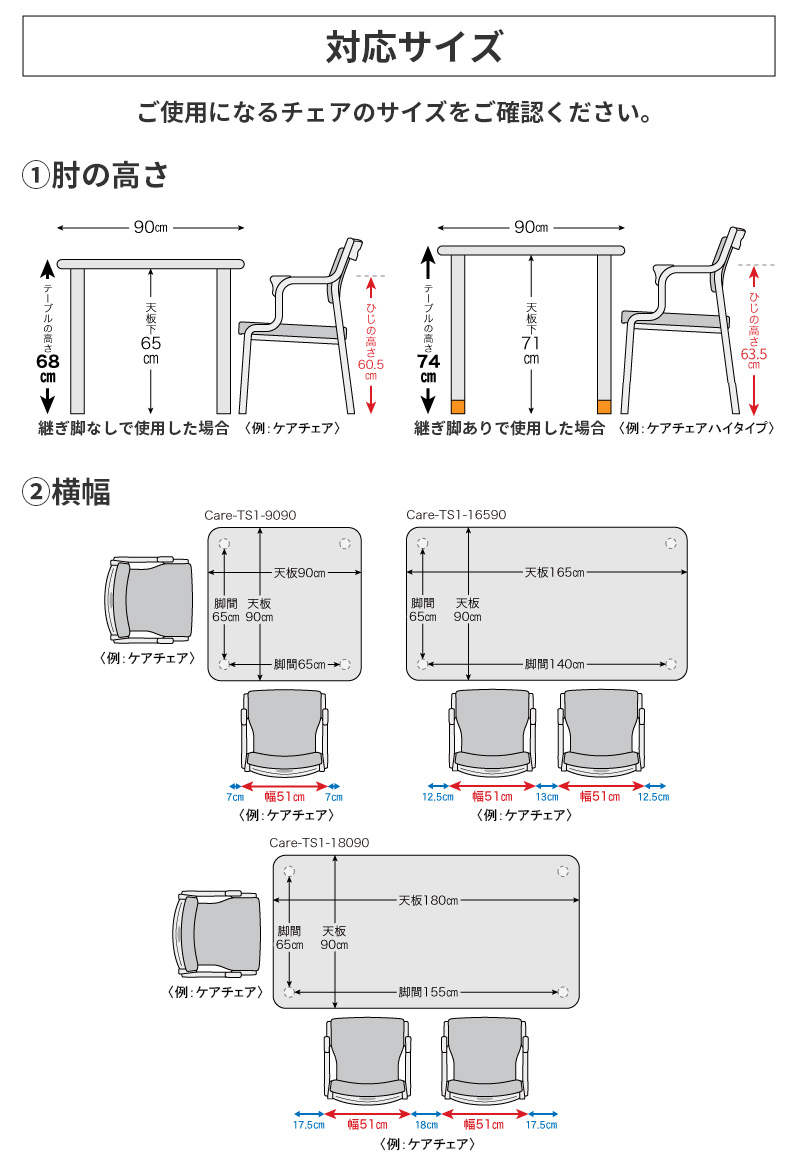 対応サイズ

ご使用になるチェアのサイズをご確認ください。

①肘の高さ

90㎝

テーブルの高さ 68㎝

天板下 65㎝

ひじの高さ 60.5㎝

継ぎ脚なしで使用した場合 〈例:ケアチェア〉

90㎝

テーブルの高さ 74㎝

天板下 71㎝

ひじの高さ 63.5㎝

継ぎ脚ありで使用した場合 〈例:ケアチェアハイタイプ〉

②横幅

Care-TS1-9090

天板90㎝

脚間 65㎝

天板 90㎝

脚間65㎝

〈例:ケアチェア〉

7㎝ 幅51㎝ 7㎝

〈例:ケアチェア〉

Care-TS1-16590

天板165㎝

脚間 65㎝

天板 90㎝

脚間140㎝

12.5㎝ 幅51㎝ 13㎝ 幅51㎝ 12.5㎝

〈例:ケアチェア〉

Care-TS1-18090

天板180㎝

脚間 65㎝

天板 90㎝

脚間155㎝

〈例:ケアチェア〉

17.5㎝ 幅51㎝ 18㎝ 幅51㎝ 17.5㎝

〈例:ケアチェア〉