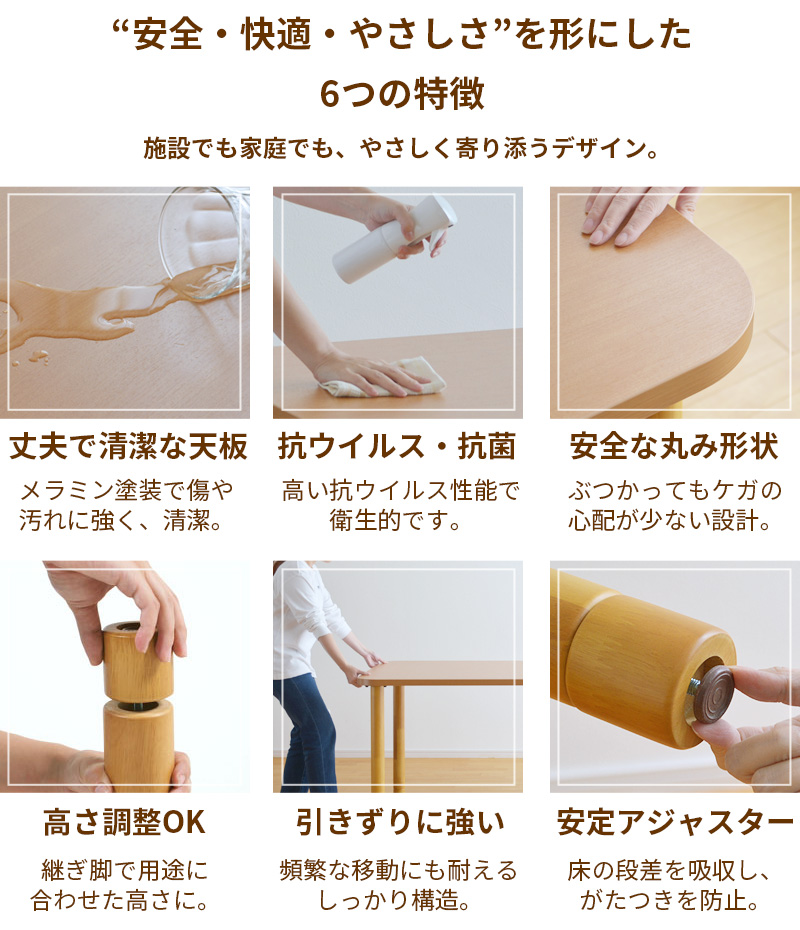 “安全・快適・やさしさ”を形にした
6つの特徴

施設でも家庭でも、やさしく寄り添うデザイン。

丈夫で清潔な天板
メラミン塗装で傷や汚れに強く、清潔。

抗ウイルス・抗菌
高い抗ウイルス性能で衛生的です。

安全な丸み形状
ぶつかってもケガの心配が少ない設計。

高さ調整OK
継ぎ脚で用途に合わせた高さに。

引きずりに強い
頻繁な移動にも耐えるしっかり構造。

安定アジャスター
床の段差を吸収し、がたつきを防止。