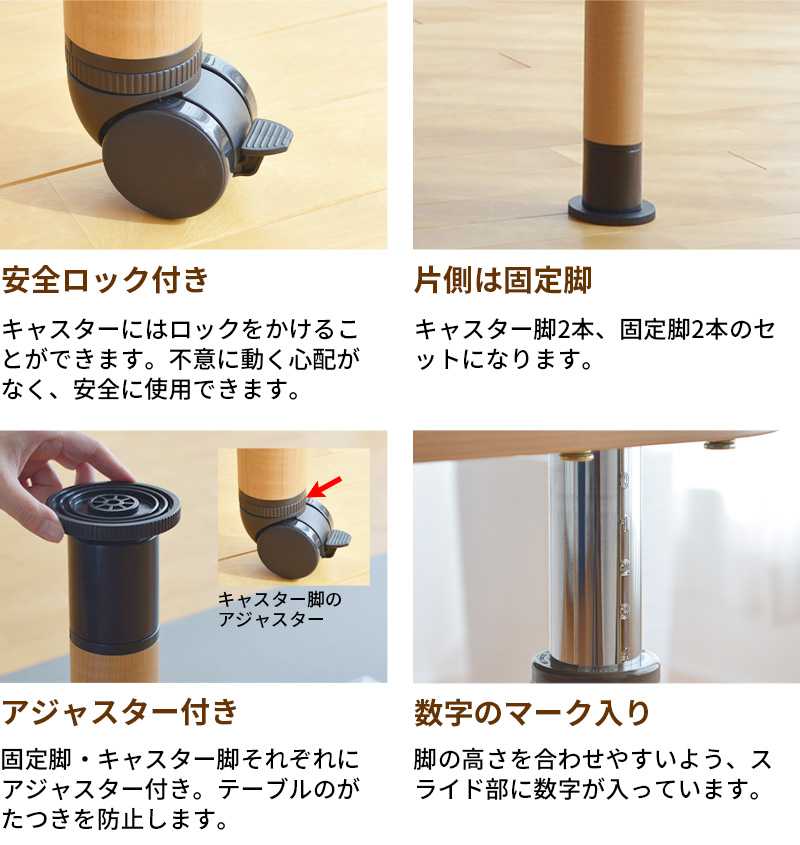 安全ロック付き

キャスターにはロックをかけることができます。不意に動く心配がなく、安全に使用できます。

片側は固定脚

キャスター脚2本、固定脚2本のセットになります。

キャスター脚のアジャスター

アジャスター付き

固定脚・キャスター脚それぞれにアジャスター付き。テーブルのがたつきを防止します。

数字のマーク入り

脚の高さを合わせやすいよう、スライド部に数字が入っています。