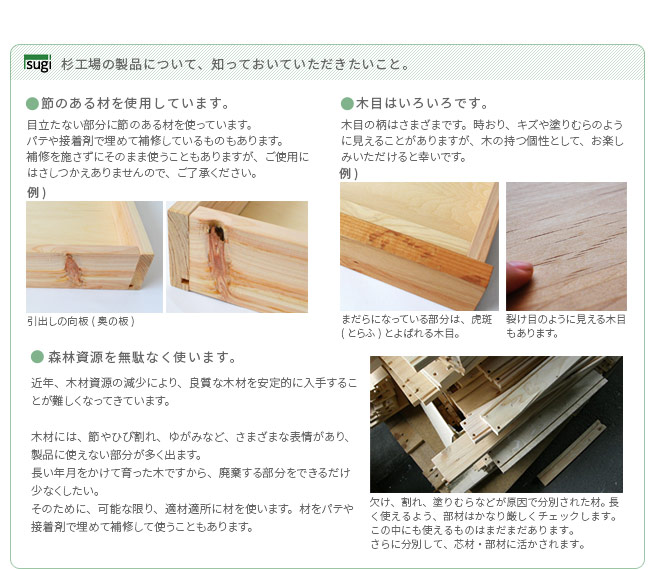 sugi 杉工場の製品について、知っておいていただきたいこと。

●節のある材を使用しています。

目立たない部分に節のある材を使っています。
パテや接着剤で埋めて補修しているものもあります。
補修を施さずにそのまま使うこともありますが、ご使用にはさしつかえありませんので、ご了承ください。

例）

引出しの向板（奥の板）

●木目はいろいろです。

木目の柄はさまざまです。時おり、キズや塗りむらのように見えることがありますが、木の持つ個性として、お楽しみいただけると幸いです。

例）

まだらになっている部分は、虎斑（とらふ）とよばれる木目。

裂け目のように見える木目もあります。

●森林資源を無駄なく使います。

近年、木材資源の減少により、良質な木材を安定的に入手することが難しくなってきています。

木材には、節やひび割れ、ゆがみなど、さまざまな表情があり、製品に使えない部分が多く出ます。
長い年月をかけて育った木ですから、廃棄する部分をできるだけ少なくしたい。
そのために、可能な限り、適材適所に材を使います。材をパテや接着剤で埋めて補修して使うこともあります。

欠け、割れ、塗りむらなどが原因で分別された材。長く使えるよう、部材はかなり厳しくチェックします。
この中にも使えるものはまだまだあります。
さらに分別して、芯材・部材に活かされます。