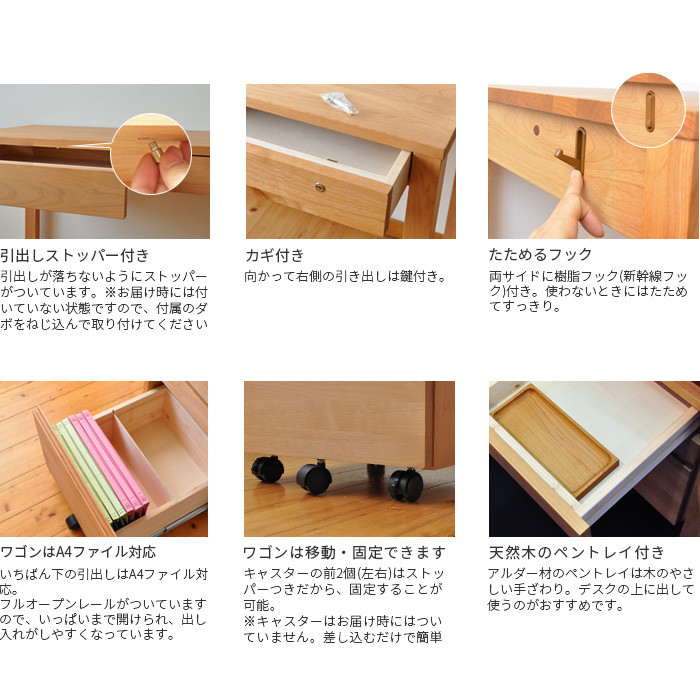 引出しストッパー付き

引出しが落ちないようにストッパーがついています。※お届け時には付いていない状態ですので、付属のダボをねじ込んで取り付けてください

カギ付き

向かって右側の引き出しは鍵付き。

たためるフック

両サイドに樹脂フック(新幹線フック)付き。使わないときにはたためてすっきり。

ワゴンはA4ファイル対応

いちばん下の引出しはA4ファイル対応。
フルオープンレールがついていますので、いっぱいまで開けられ、出し入れがしやすくなっています。

ワゴンは移動・固定できます

キャスターの前2個(左右)はストッパーつきだから、固定することが可能。
※キャスターはお届け時にはついていません。差し込むだけで簡単

天然木のペントレイ付き

アルダー材のペントレイは木のやさしい手ざわり。デスクの上に出して使うのがおすすめです。