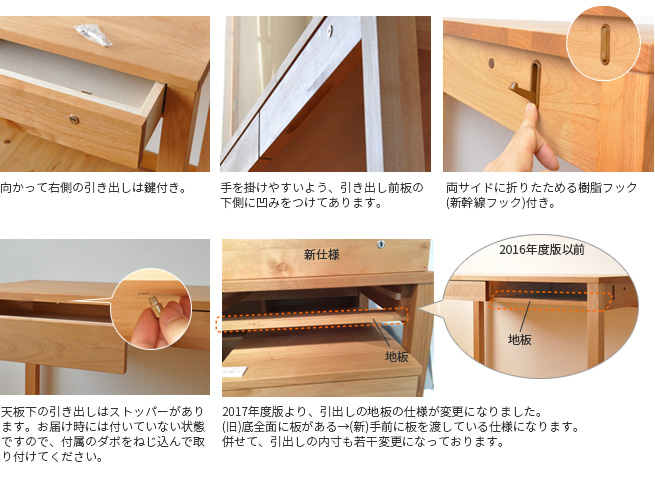 向かって右側の引き出しは鍵付き。

手を掛けやすいよう、引き出し前板の下側に凹みをつけてあります。

両サイドに折りたためる樹脂フック(新幹線フック)付き。

新仕様

地板

2016年度版以前

地板

天板下の引き出しはストッパーがあります。お届け時には付いていない状態ですので、付属のダボをねじ込んで取り付けてください。

2017年度版より、引出しの地板の仕様が変更になりました。
(旧)底全面に板がある→(新)手前に板を渡している仕様になります。
併せて、引出しの内寸も若干変更になっております。