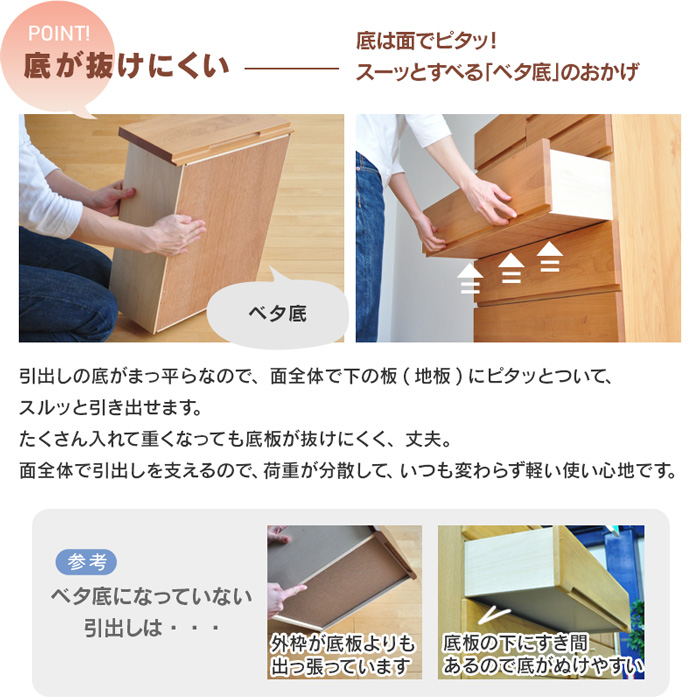 POINT!
底が抜けにくい

底は面でピタッ!
スーッとすべる「ベタ底」のおかげ

ベタ底

引出しの底がまっ平らなので、面全体で下の板（地板）にピタッとついて、スルッと引き出せます。
たくさん入れて重くなっても底板が抜けにくく、丈夫。
面全体で引出しを支えるので、荷重が分散して、いつも変わらず軽い使い心地です。

参考
ベタ底になっていない引出しは・・・

外枠が底板よりも出っ張っています

底板の下にすき間あるので底がぬけやすい